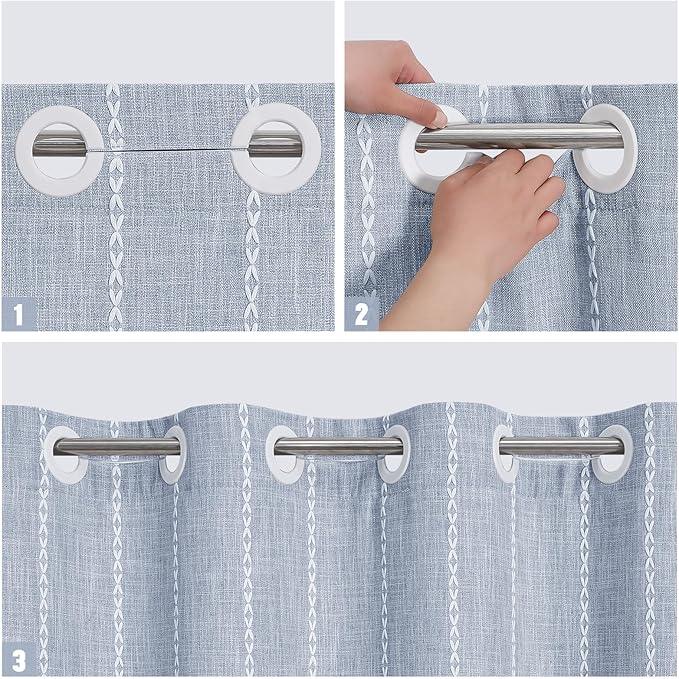 1
2
3