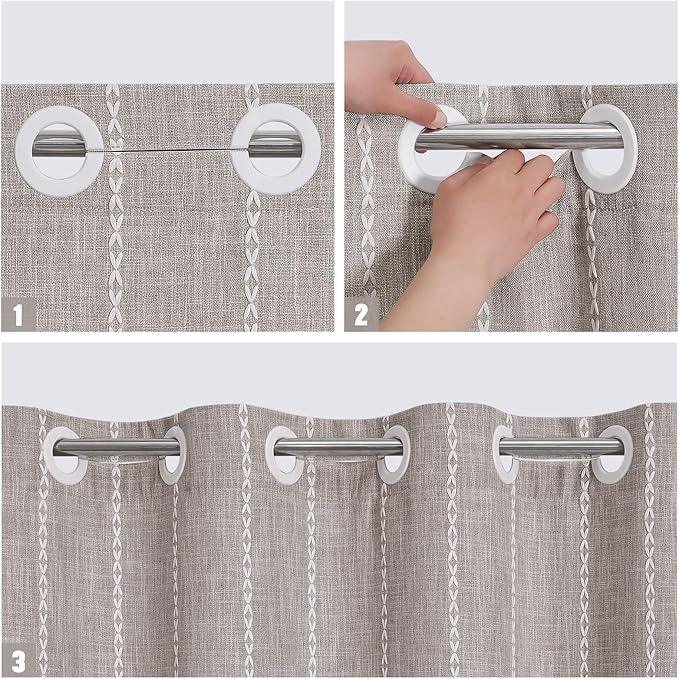 1

2

3