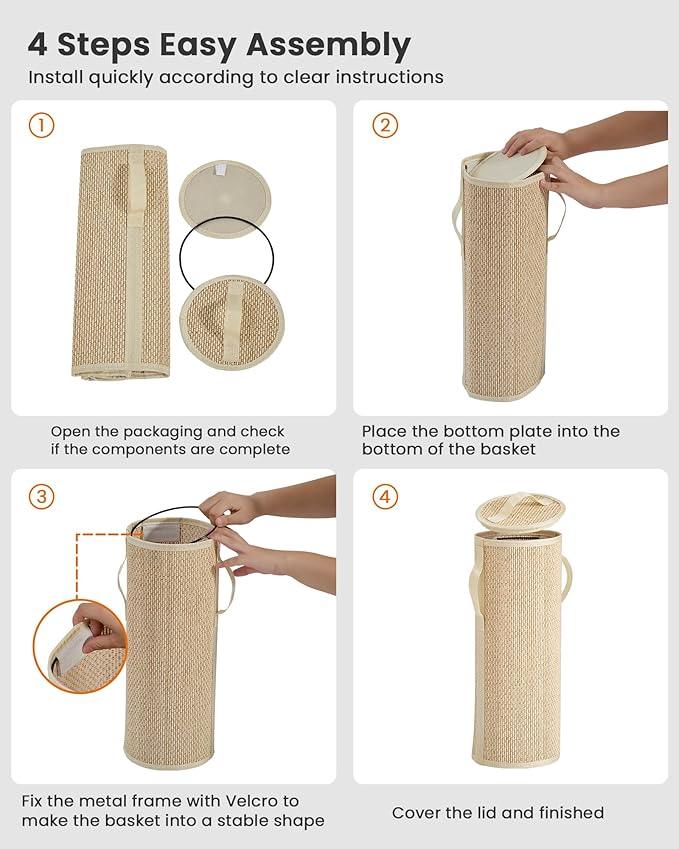 4 Steps Easy Assembly
Install quickly according to clear instructions

1

Open the packaging and check if the components are complete

2

Place the bottom plate into the bottom of the basket

3

Fix the metal frame with Velcro to make the basket into a stable shape

4

Cover the lid and finished