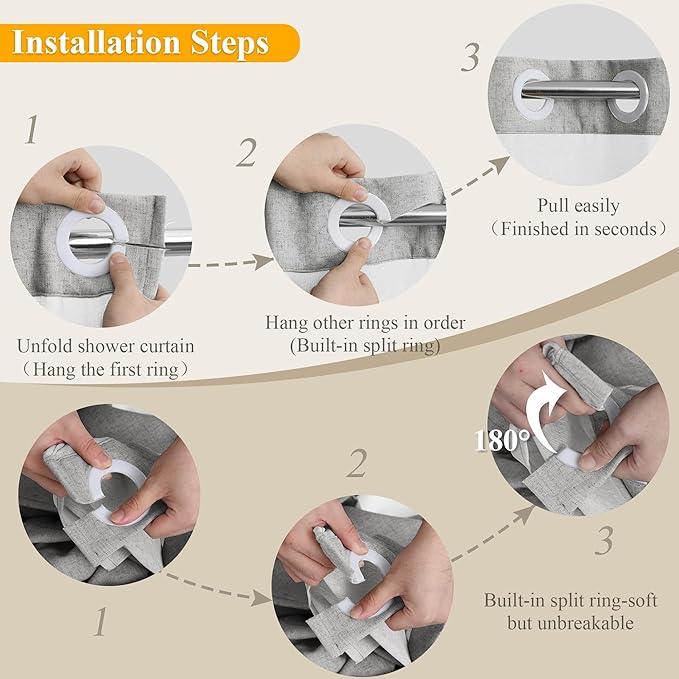 Installation Steps

1

Unfold shower curtain
（Hang the first ring）

2

Hang other rings in order
(Built-in split ring)

3

Pull easily
（Finished in seconds）

1

2

180°

3

Built-in split ring-soft but unbreakable