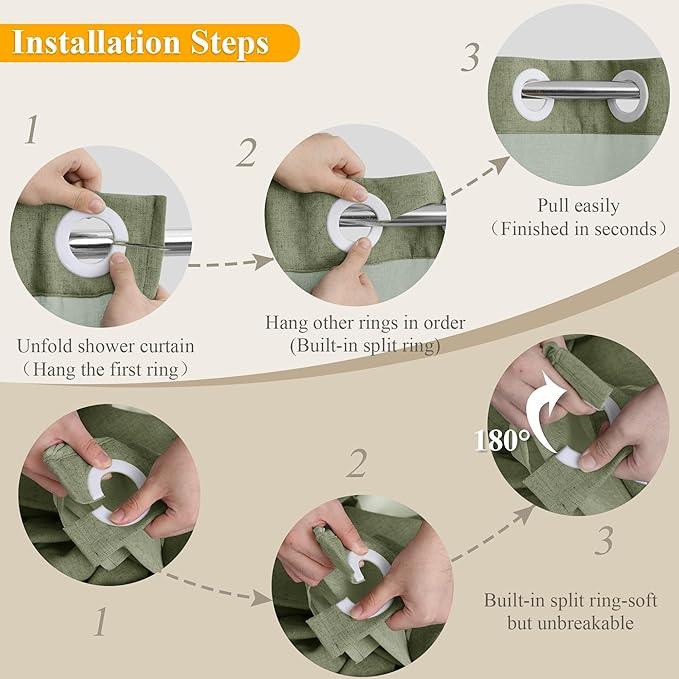 Installation Steps

1

Unfold shower curtain
（Hang the first ring）

2

Hang other rings in order
(Built-in split ring)

3

Pull easily
（Finished in seconds）

1

2

180°

3

Built-in split ring-soft but unbreakable