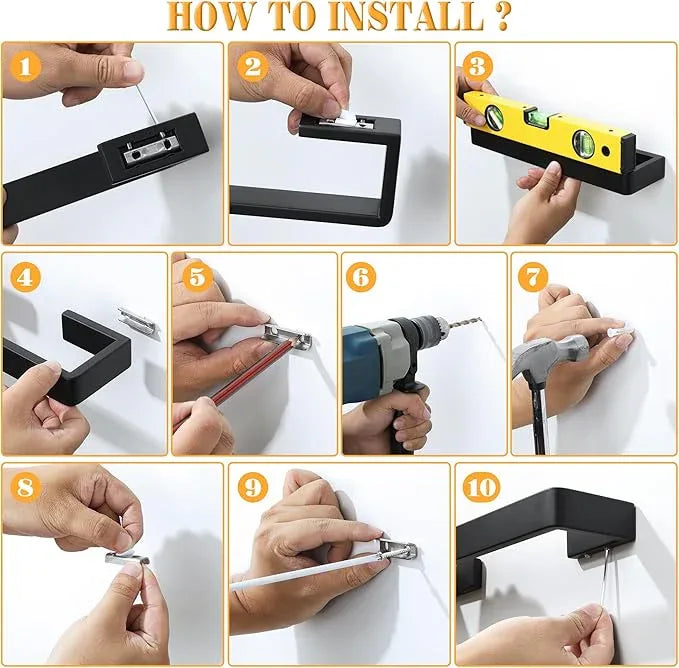 HOW TO INSTALL ?

1

2

3

4

5

6

7

8

9

10