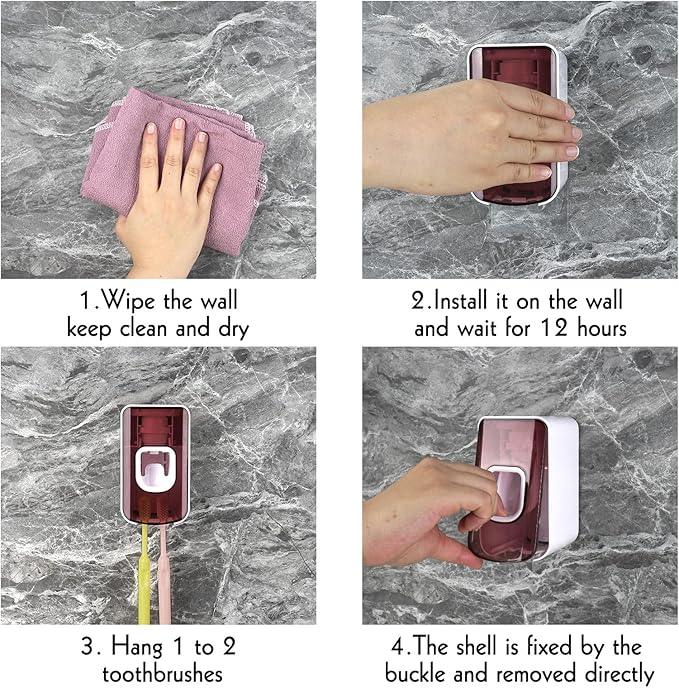 1.Wipe the wall keep clean and dry

2.Install it on the wall and wait for 12 hours

3. Hang 1 to 2 toothbrushes

4.The shell is fixed by the buckle and removed directly