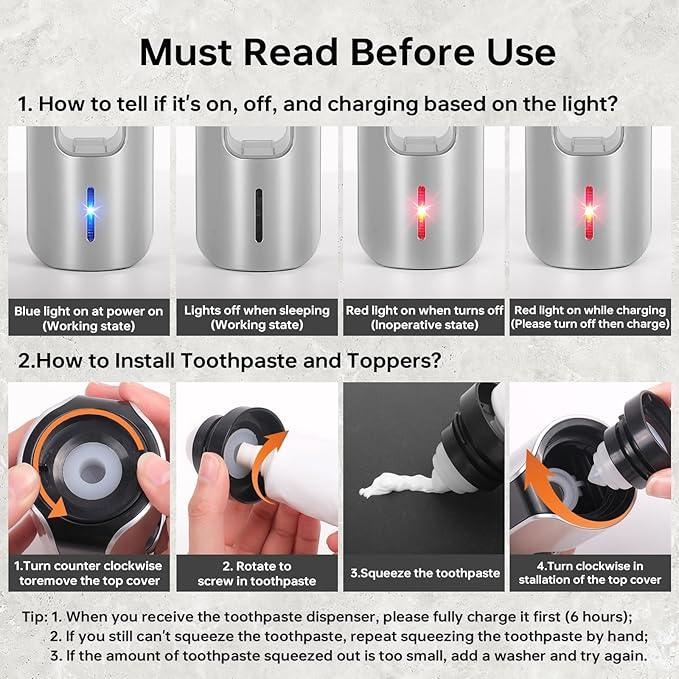 Must Read Before Use

1. How to tell if it's on, off, and charging based on the light?

Blue light on at power on (Working state)

Lights off when sleeping (Working state)

Red light on when turns off (Inoperative state)

Red light on while charging (Please turn off then charge)

2.How to Install Toothpaste and Toppers?

1.Turn counter clockwise toremove the top cover

2. Rotate to screw in toothpaste

3.Squeeze the toothpaste

4.Turn clockwise in stallation of the top cover

Tip: 1. When you receive the toothpaste dispenser, please fully charge it first (6 hours);
2. If you still can't squeeze the toothpaste, repeat squeezing the toothpaste by hand;
3. If the amount of toothpaste squeezed out is too small, add a washer and try again.