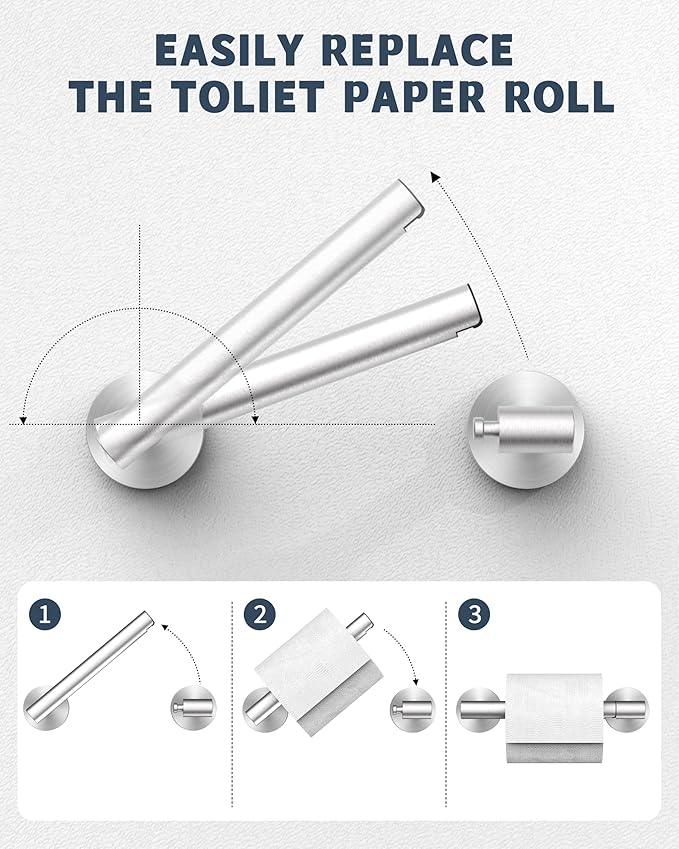 EASILY REPLACE
THE TOLIET PAPER ROLL

1

2

3