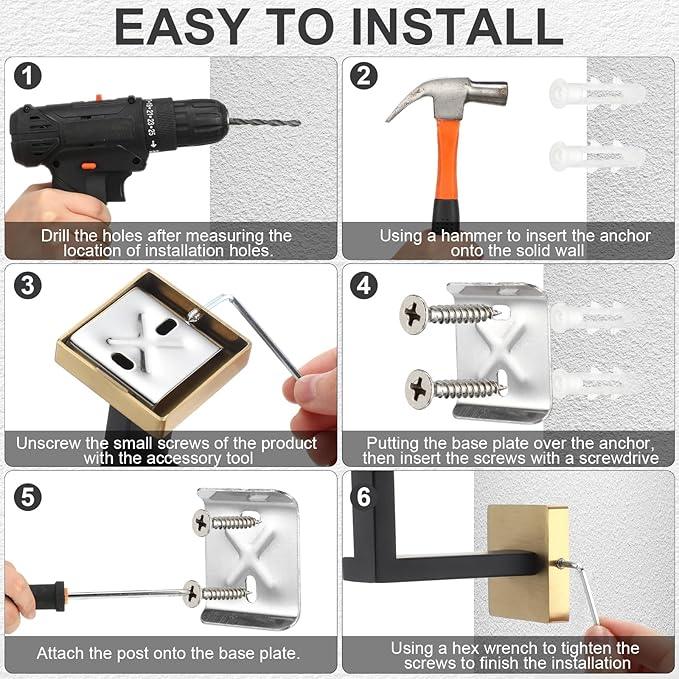 EASY TO INSTALL

1

Drill the holes after measuring the location of installation holes.

2

Using a hammer to insert the anchor onto the solid wall

3

Unscrew the small screws of the product with the accessory tool

4

Putting the base plate over the anchor, then insert the screws with a screwdrive

5

Attach the post onto the base plate.

6

Using a hex wrench to tighten the screws to finish the installation