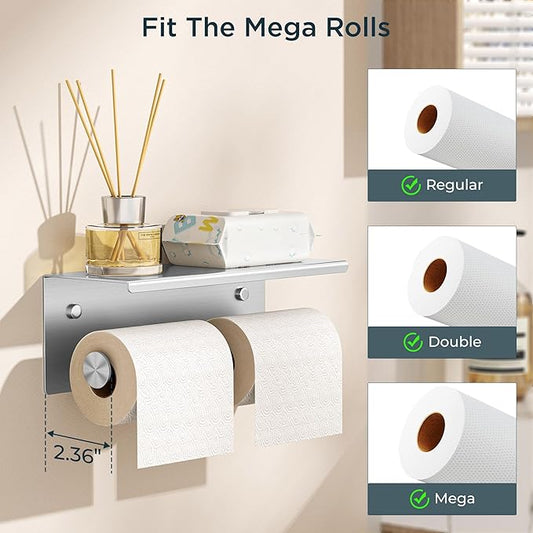 Fit The Mega Rolls

2.36"

Regular

Double

Mega