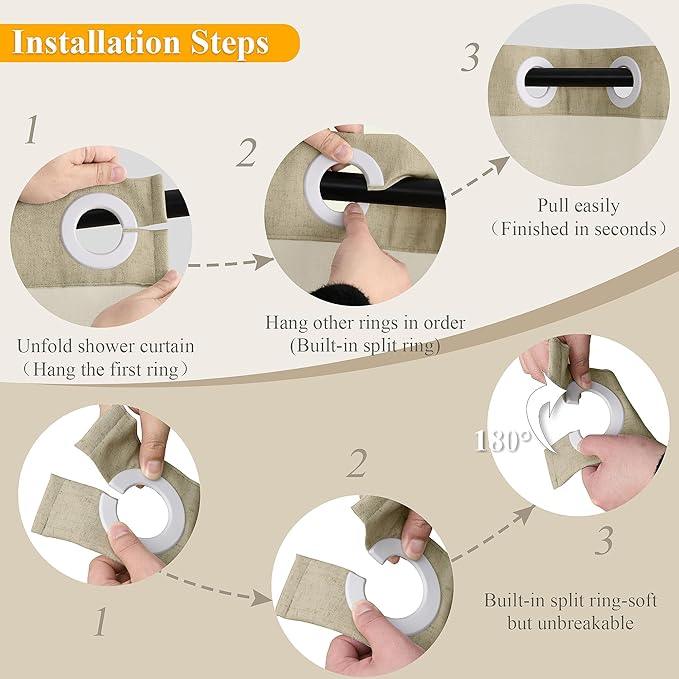 Installation Steps

1

Unfold shower curtain
（Hang the first ring）

2

Hang other rings in order
(Built-in split ring)

3

Pull easily
（Finished in seconds）

1

2

180°

3

Built-in split ring-soft but unbreakable