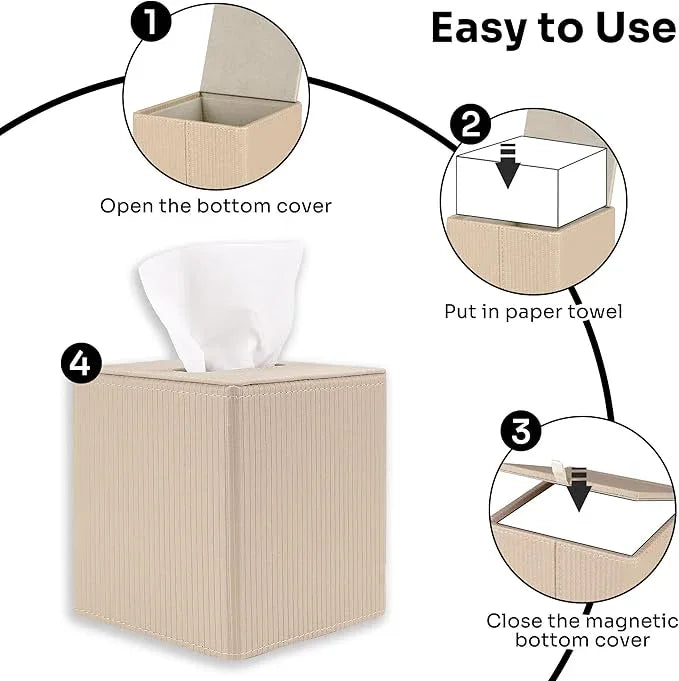 Easy to Use

1

Open the bottom cover

2

Put in paper towel

3

Close the magnetic bottom cover

4