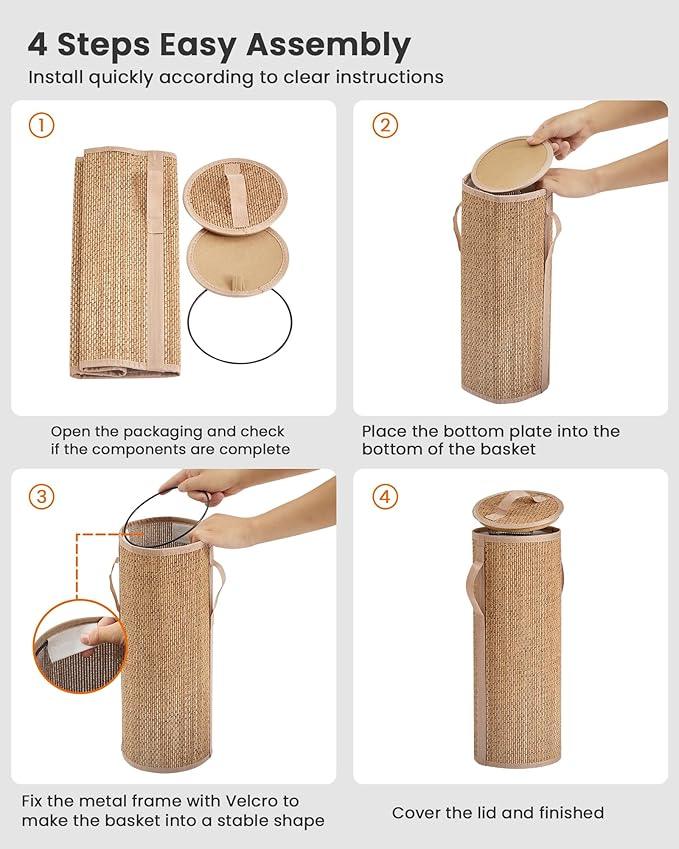 4 Steps Easy Assembly
Install quickly according to clear instructions

1
Open the packaging and check if the components are complete

2
Place the bottom plate into the bottom of the basket

3
Fix the metal frame with Velcro to make the basket into a stable shape

4
Cover the lid and finished