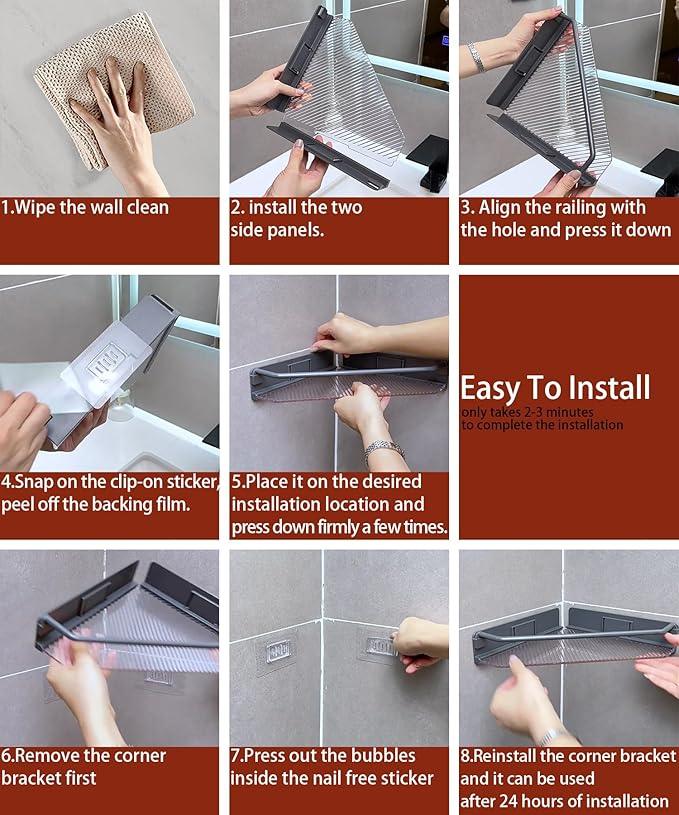 1.Wipe the wall clean

2. install the two side panels.

3. Align the railing with the hole and press it down

4.Snap on the clip-on sticker, peel off the backing film.

5.Place it on the desired installation location and press down firmly a few times.

Easy To Install
only takes 2-3 minutes to complete the installation

6.Remove the corner bracket first

7.Press out the bubbles inside the nail free sticker

8.Reinstall the corner bracket and it can be used after 24 hours of installation