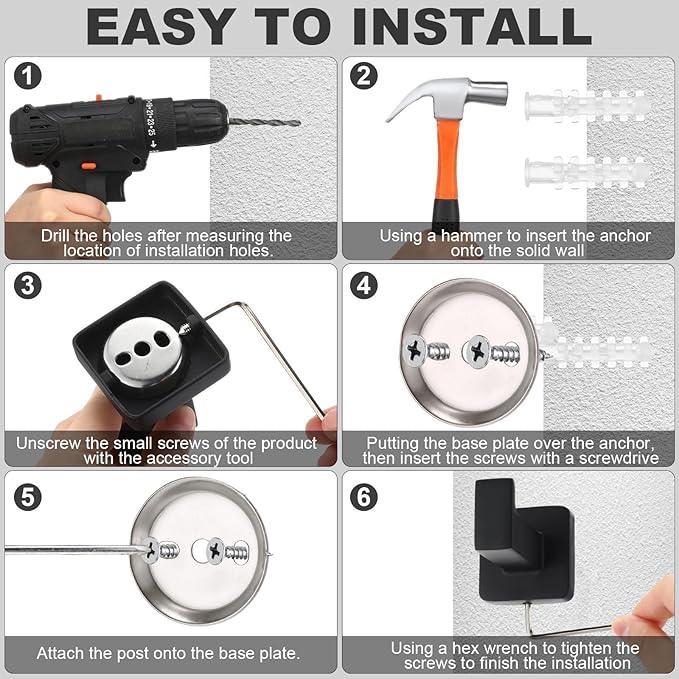 EASY TO INSTALL

1
Drill the holes after measuring the location of installation holes.

2
Using a hammer to insert the anchor onto the solid wall

3
Unscrew the small screws of the product with the accessory tool

4
Putting the base plate over the anchor, then insert the screws with a screwdrive

5
Attach the post onto the base plate.

6
Using a hex wrench to tighten the screws to finish the installation