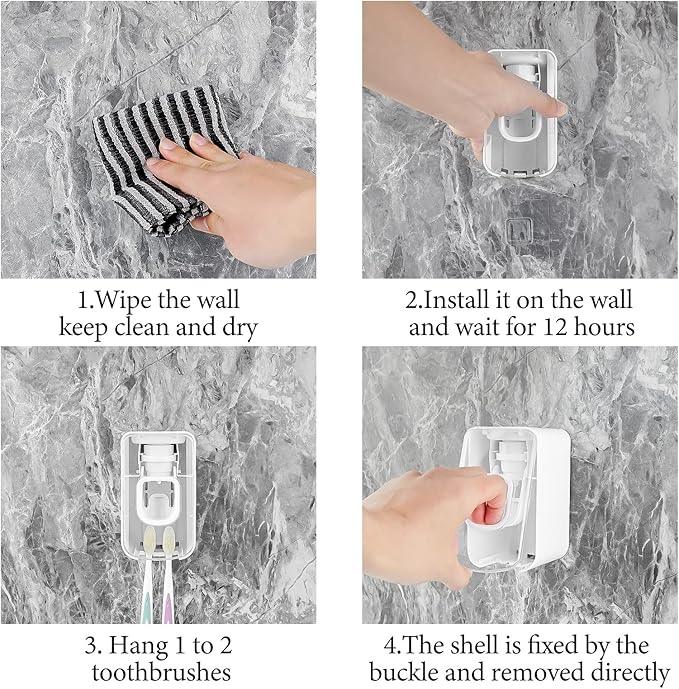 1.Wipe the wall
keep clean and dry

2.Install it on the wall
and wait for 12 hours

3. Hang 1 to 2
toothbrushes

4.The shell is fixed by the
buckle and removed directly