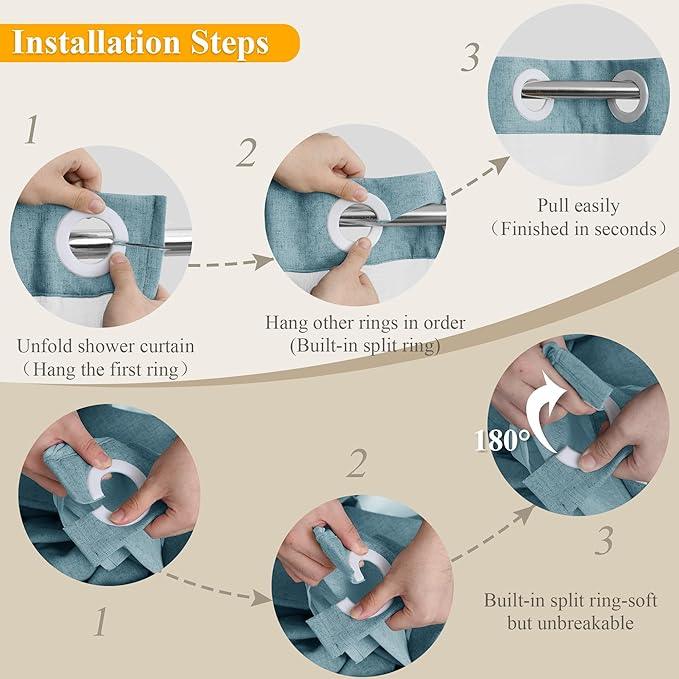 Installation Steps

1

Unfold shower curtain
（Hang the first ring）

2

Hang other rings in order
(Built-in split ring)

3

Pull easily
（Finished in seconds）

1

2

180°

3

Built-in split ring-soft but unbreakable