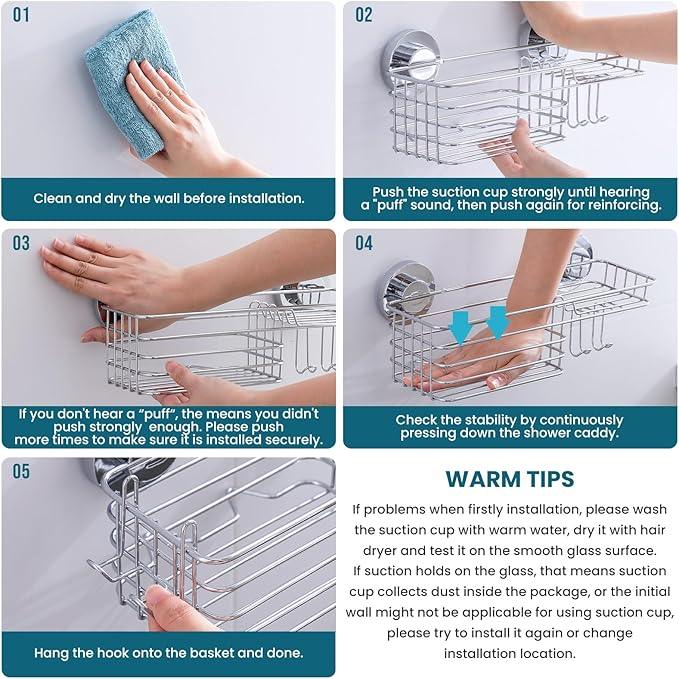 01

Clean and dry the wall before installation.

02

Push the suction cup strongly until hearing a "puff" sound, then push again for reinforcing.

03

If you don't hear a "puff", the means you didn't push strongly enough. Please push more times to make sure it is installed securely.

04

Check the stability by continuously pressing down the shower caddy.

05

Hang the hook onto the basket and done.

WARM TIPS

If problems when firstly installation, please wash the suction cup with warm water, dry it with hair dryer and test it on the smooth glass surface. If suction holds on the glass, that means suction cup collects dust inside the package, or the initial wall might not be applicable for using suction cup, please try to install it again or change installation location.