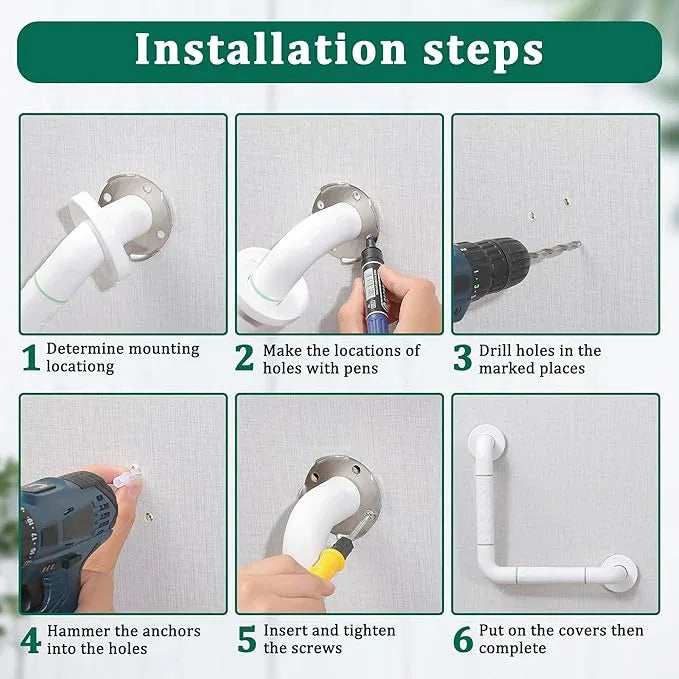 Installation steps

1 Determine mounting locationg

2 Make the locations of holes with pens

3 Drill holes in the marked places

4 Hammer the anchors into the holes

5 Insert and tighten the screws

6 Put on the covers then complete