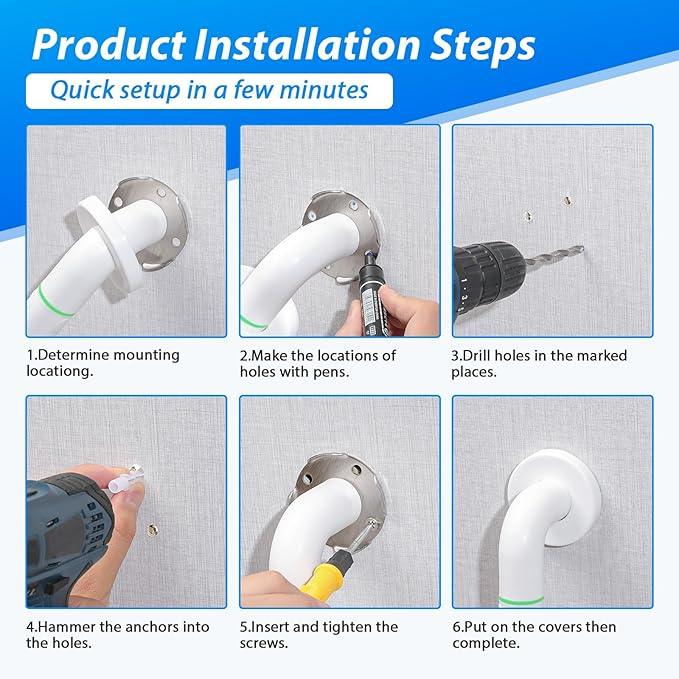 Product Installation Steps

Quick setup in a few minutes

1.Determine mounting locationg.

2.Make the locations of holes with pens.

3.Drill holes in the marked places.

4.Hammer the anchors into the holes.

5.Insert and tighten the screws.

6.Put on the covers then complete.