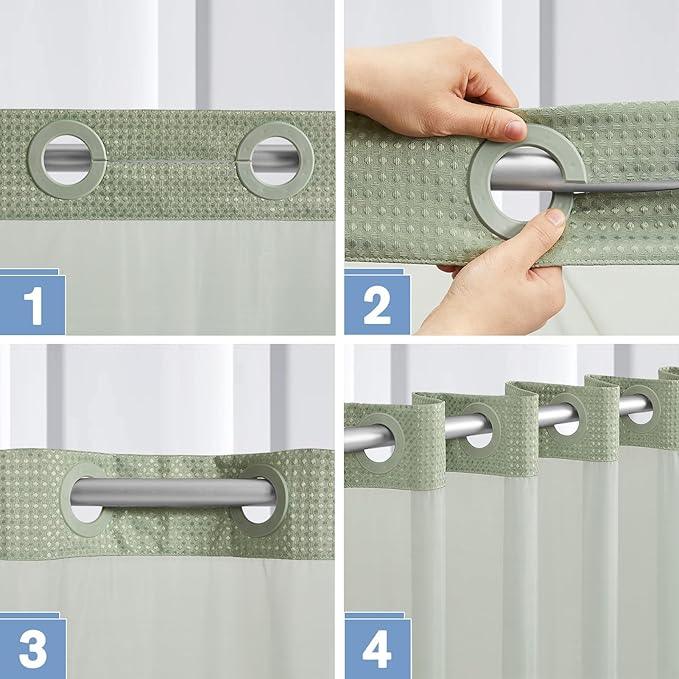 1

2

3

4