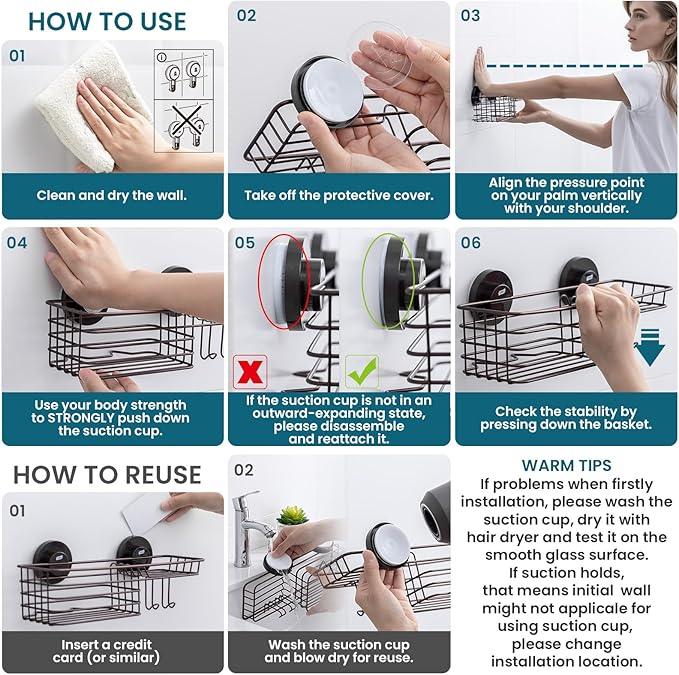 HOW TO USE

01

Clean and dry the wall.

02

Take off the protective cover.

03

Align the pressure point on your palm vertically with your shoulder.

04

Use your body strength to STRONGLY push down the suction cup.

05

If the suction cup is not in an outward-expanding state, please disassemble and reattach it.

06

Check the stability by pressing down the basket.

HOW TO REUSE

01

Insert a credit card (or similar)

02

Wash the suction cup and blow dry for reuse.

WARM TIPS

If problems when firstly installation, please wash the suction cup, dry it with hair dryer and test it on the smooth glass surface. If suction holds, that means initial wall might not applicale for using suction cup, please change installation location.