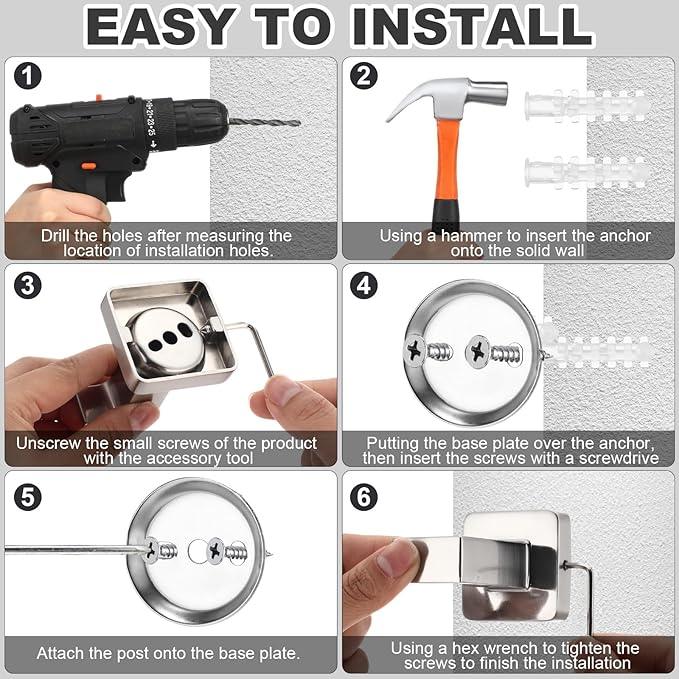 EASY TO INSTALL

1
Drill the holes after measuring the location of installation holes.

2
Using a hammer to insert the anchor onto the solid wall

3
Unscrew the small screws of the product with the accessory tool

4
Putting the base plate over the anchor, then insert the screws with a screwdrive

5
Attach the post onto the base plate.

6
Using a hex wrench to tighten the screws to finish the installation