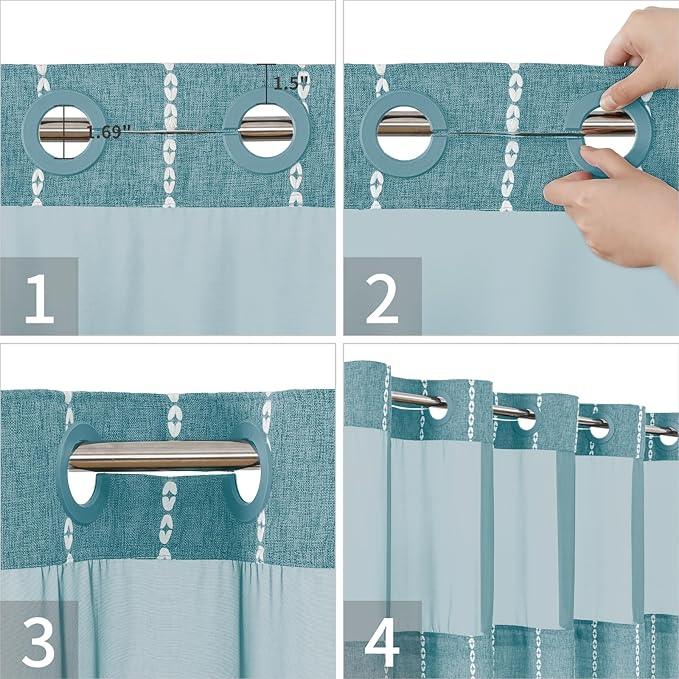 1.5"
1.69"
1
2
3
4