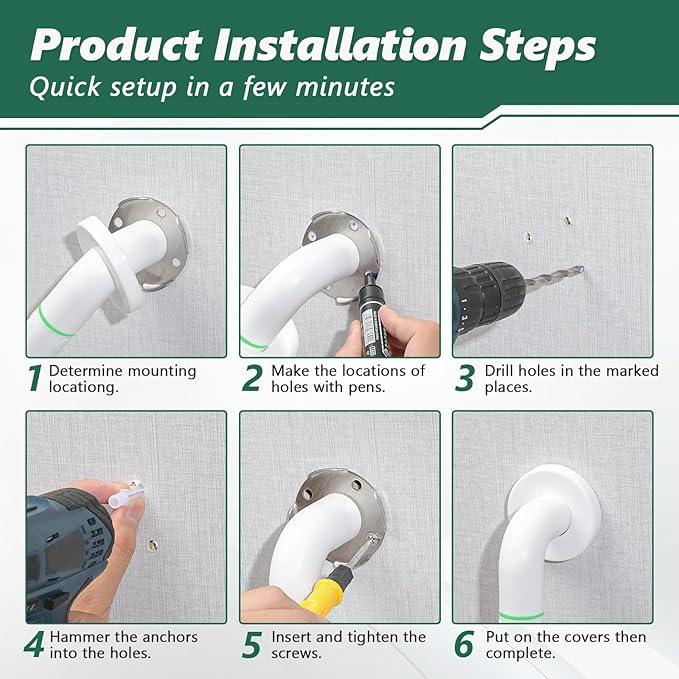 Product Installation Steps
Quick setup in a few minutes

1 Determine mounting locationg.

2 Make the locations of holes with pens.

3 Drill holes in the marked places.

4 Hammer the anchors into the holes.

5 Insert and tighten the screws.

6 Put on the covers then complete.