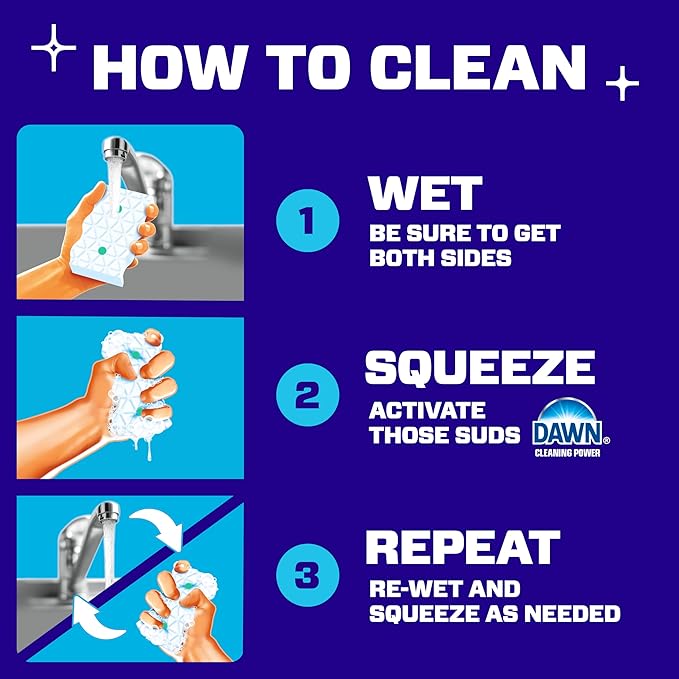 HOW TO CLEAN

1

WET

BE SURE TO GET BOTH SIDES

2

SQUEEZE

ACTIVATE THOSE SUDS

DAWN®
CLEANING POWER

3

REPEAT

RE-WET AND SQUEEZE AS NEEDED