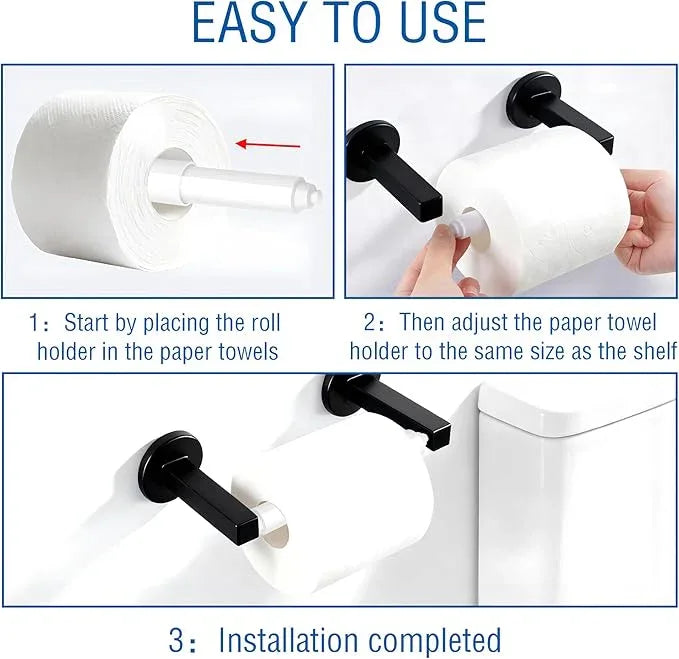 EASY TO USE

1: Start by placing the roll holder in the paper towels

2: Then adjust the paper towel holder to the same size as the shelf

3: Installation completed