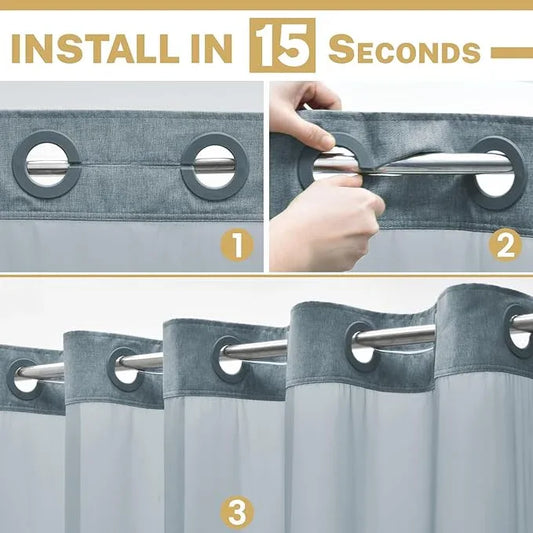 INSTALL IN 15 SECONDS

1

2

3