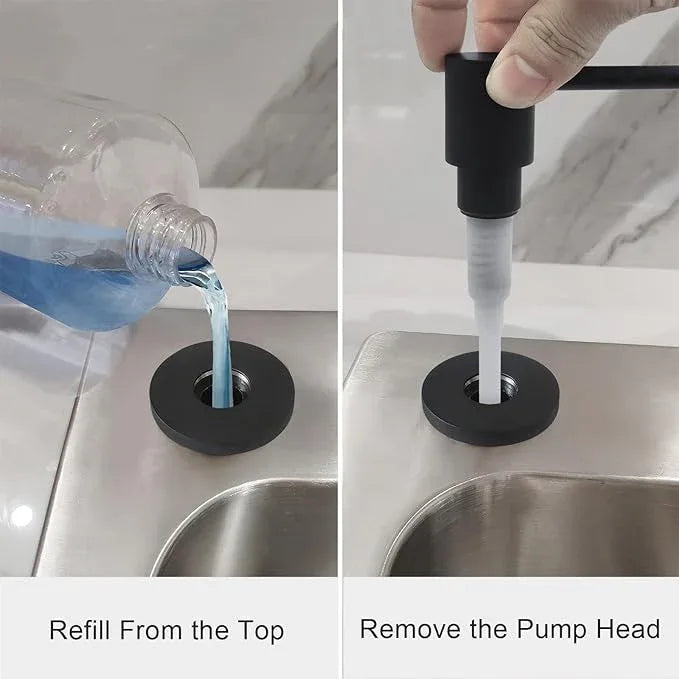 Refill From the Top

Remove the Pump Head