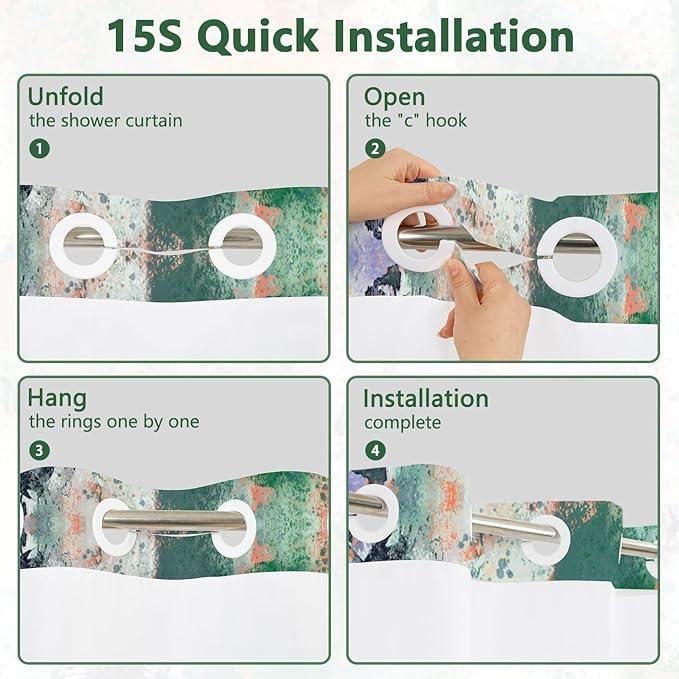 15S Quick Installation

Unfold
the shower curtain
1

Open
the "c" hook
2

Hang
the rings one by one
3

Installation
complete
4