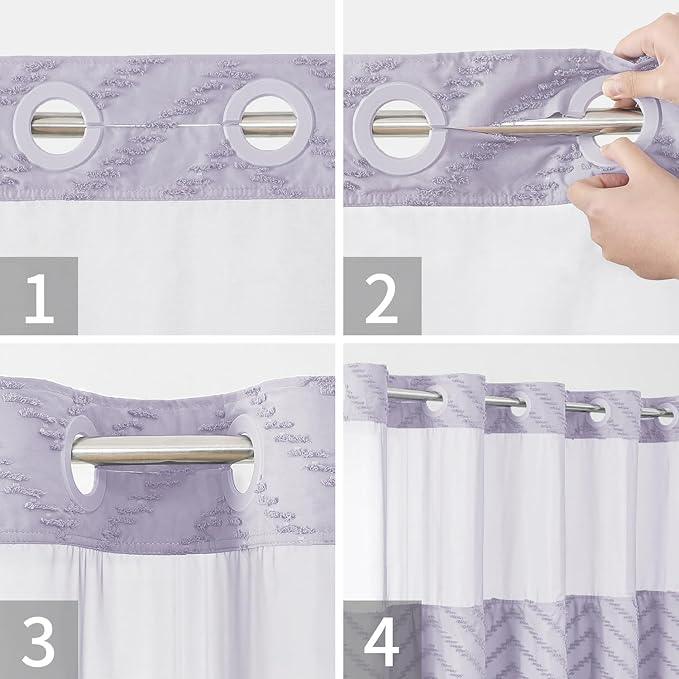 1

2

3

4