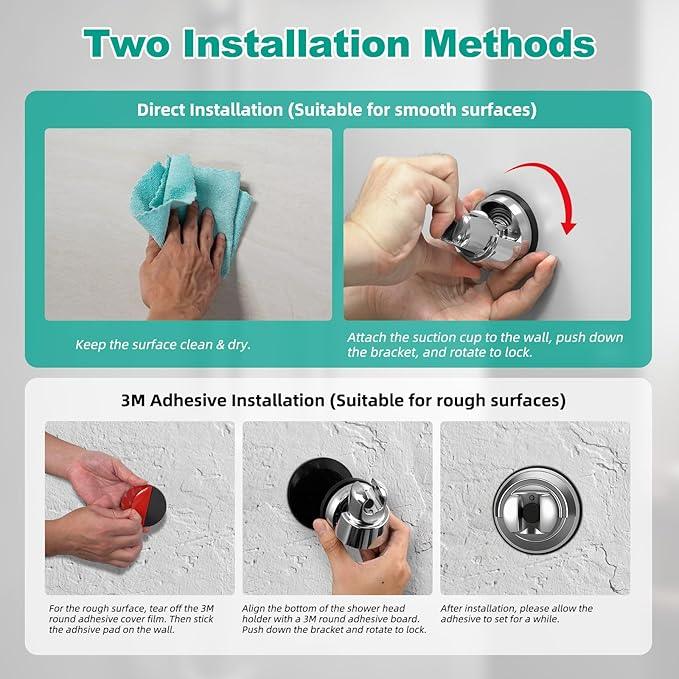 Two Installation Methods

Direct Installation (Suitable for smooth surfaces)

Keep the surface clean & dry.

Attach the suction cup to the wall, push down the bracket, and rotate to lock.

3M Adhesive Installation (Suitable for rough surfaces)

For the rough surface, tear off the 3M round adhesive cover film. Then stick the adhsive pad on the wall.

Align the bottom of the shower head holder with a 3M round adhesive board. Push down the bracket and rotate to lock.

After installation, please allow the adhesive to set for a while.