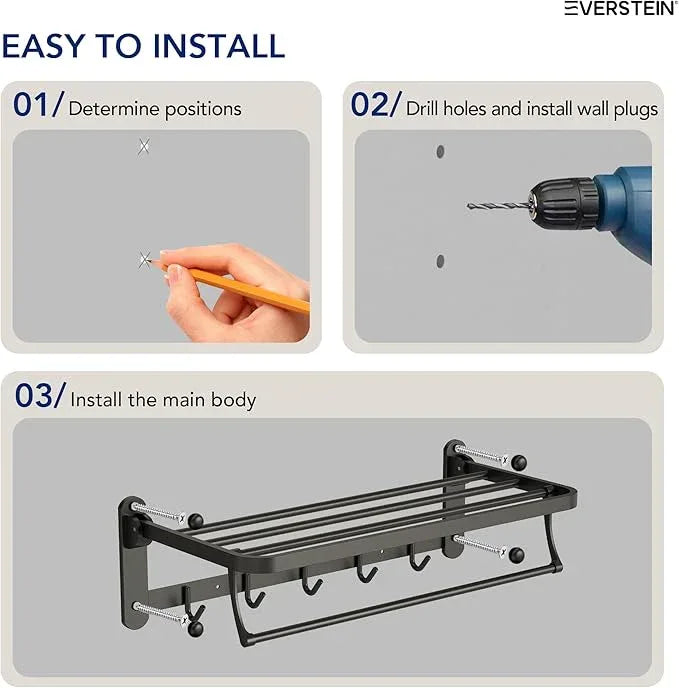 EVERSTEIN®

EASY TO INSTALL

01/ Determine positions

02/ Drill holes and install wall plugs

03/ Install the main body