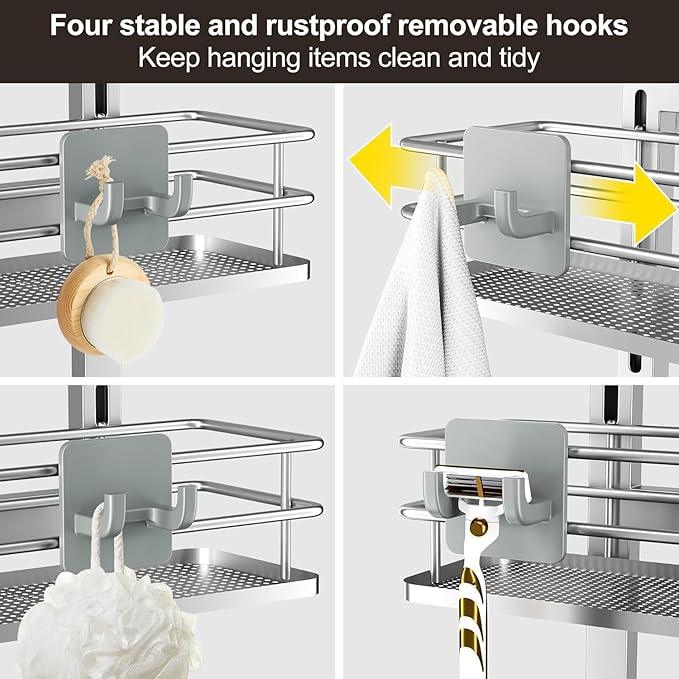 Four stable and rustproof removable hooks
Keep hanging items clean and tidy