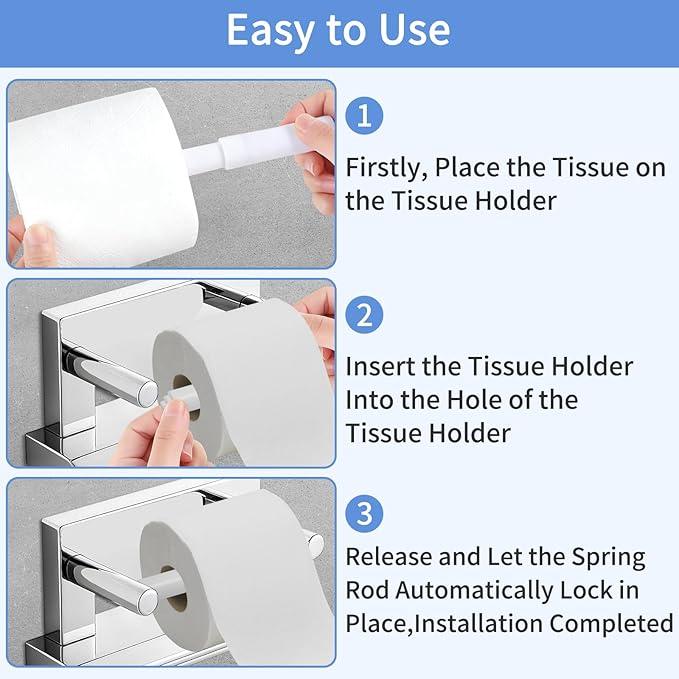 Easy to Use

1

Firstly, Place the Tissue on the Tissue Holder

2

Insert the Tissue Holder Into the Hole of the Tissue Holder

3

Release and Let the Spring Rod Automatically Lock in Place,Installation Completed