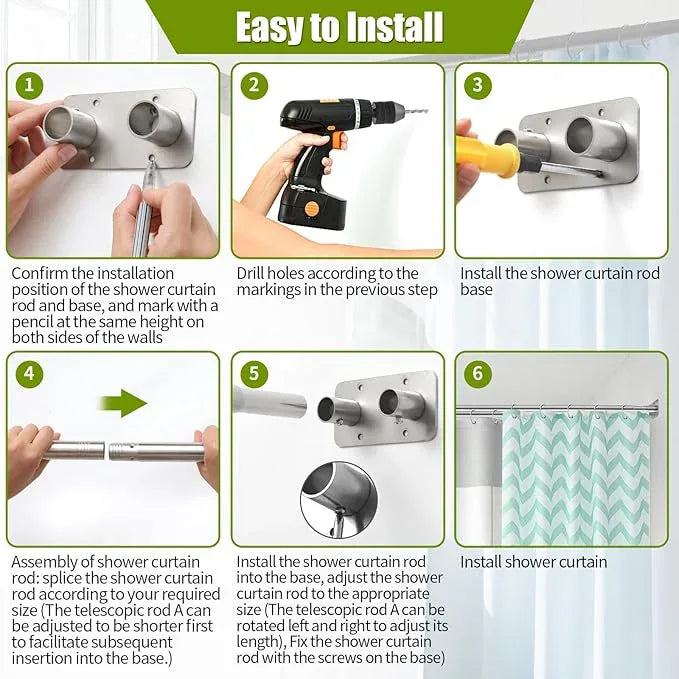 Easy to Install

1

Confirm the installation position of the shower curtain rod and base, and mark with a pencil at the same height on both sides of the walls

2

Drill holes according to the markings in the previous step

3

Install the shower curtain rod base

4

Assembly of shower curtain rod: splice the shower curtain rod according to your required size (The telescopic rod A can be adjusted to be shorter first to facilitate subsequent insertion into the base.)

5

Install the shower curtain rod into the base, adjust the shower curtain rod to the appropriate size (The telescopic rod A can be rotated left and right to adjust its length), Fix the shower curtain rod with the screws on the base)

6

Install shower curtain