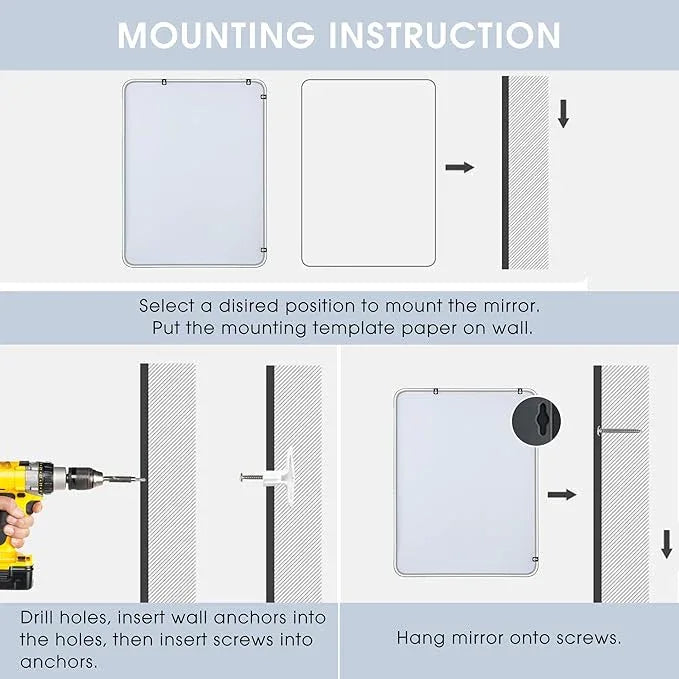 MOUNTING INSTRUCTION

Select a disired position to mount the mirror. Put the mounting template paper on wall.

Drill holes, insert wall anchors into the holes, then insert screws into anchors.

Hang mirror onto screws.