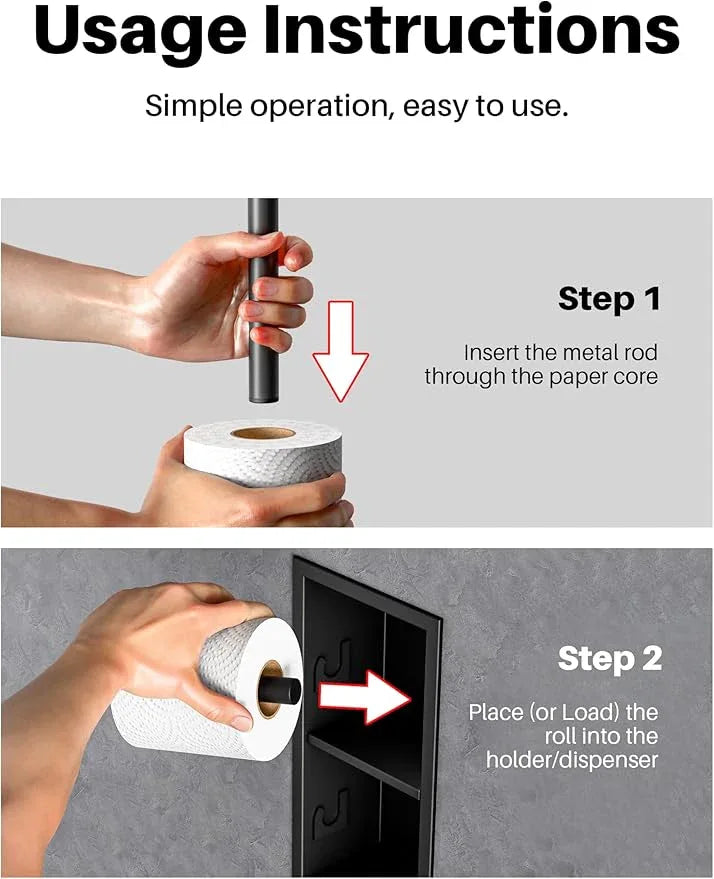 Usage Instructions

Simple operation, easy to use.

Step 1

Insert the metal rod through the paper core

Step 2

Place (or Load) the roll into the holder/dispenser