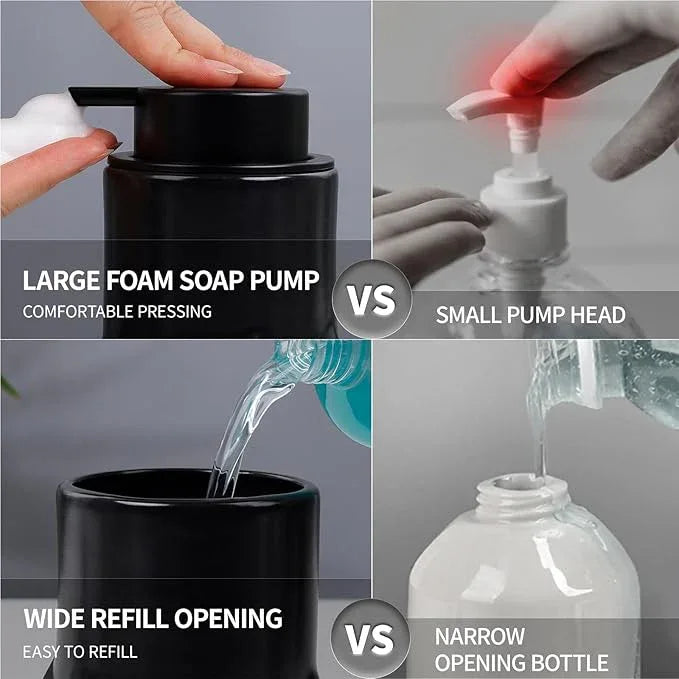 LARGE FOAM SOAP PUMP
COMFORTABLE PRESSING

VS

SMALL PUMP HEAD

WIDE REFILL OPENING
EASY TO REFILL

VS

NARROW
OPENING BOTTLE