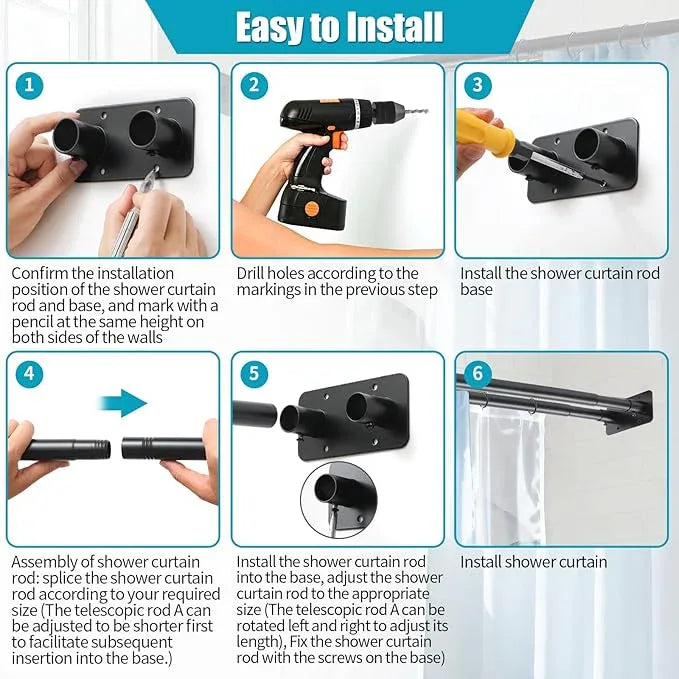 Easy to Install

1

Confirm the installation position of the shower curtain rod and base, and mark with a pencil at the same height on both sides of the walls

2

Drill holes according to the markings in the previous step

3

Install the shower curtain rod base

4

Assembly of shower curtain rod: splice the shower curtain rod according to your required size (The telescopic rod A can be adjusted to be shorter first to facilitate subsequent insertion into the base.)

5

Install the shower curtain rod into the base, adjust the shower curtain rod to the appropriate size (The telescopic rod A can be rotated left and right to adjust its length), Fix the shower curtain rod with the screws on the base)

6

Install shower curtain