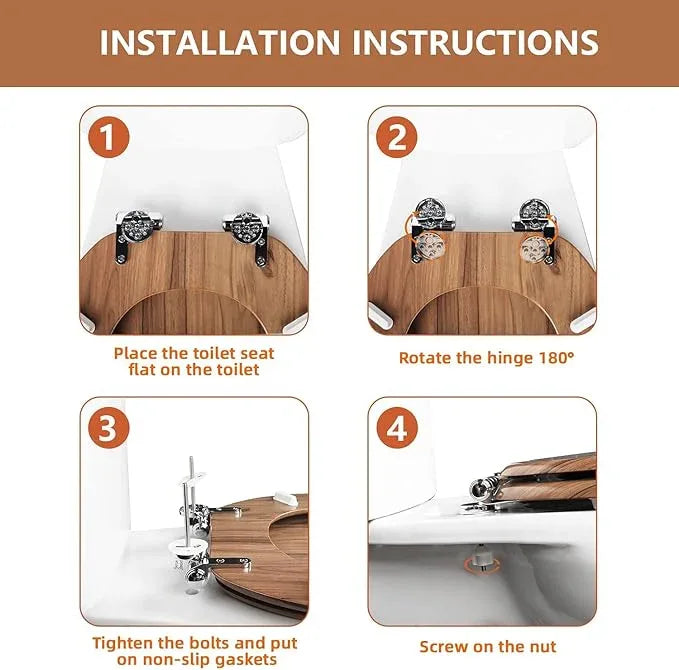 INSTALLATION INSTRUCTIONS

1

Place the toilet seat flat on the toilet

2

Rotate the hinge 180°

3

Tighten the bolts and put on non-slip gaskets

4

Screw on the nut