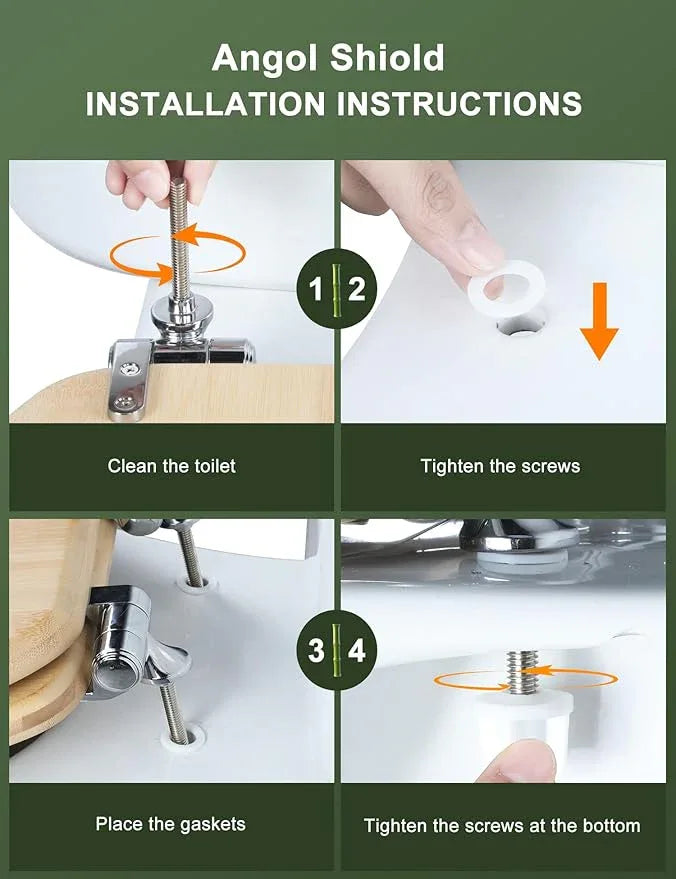 Angol Shiold
INSTALLATION INSTRUCTIONS

1 2

Clean the toilet

Tighten the screws

3 4

Place the gaskets

Tighten the screws at the bottom