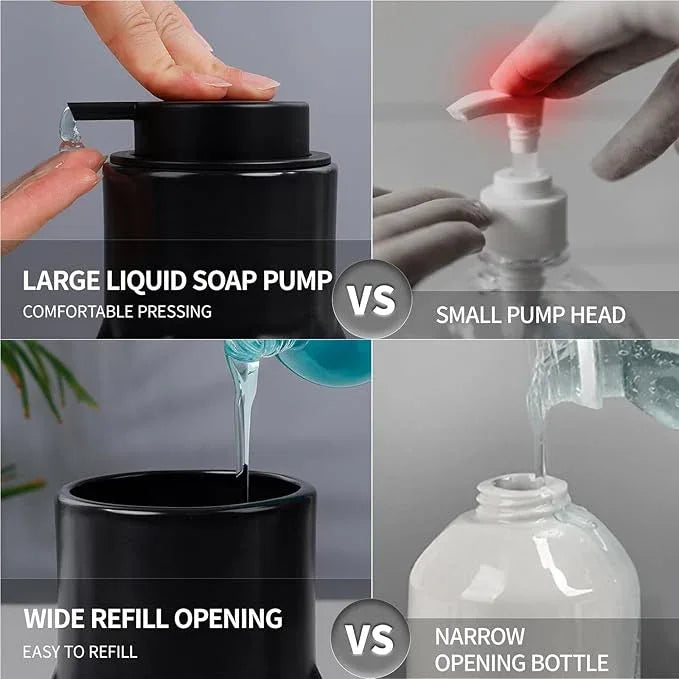 LARGE LIQUID SOAP PUMP
COMFORTABLE PRESSING

VS

SMALL PUMP HEAD

WIDE REFILL OPENING
EASY TO REFILL

VS

NARROW
OPENING BOTTLE