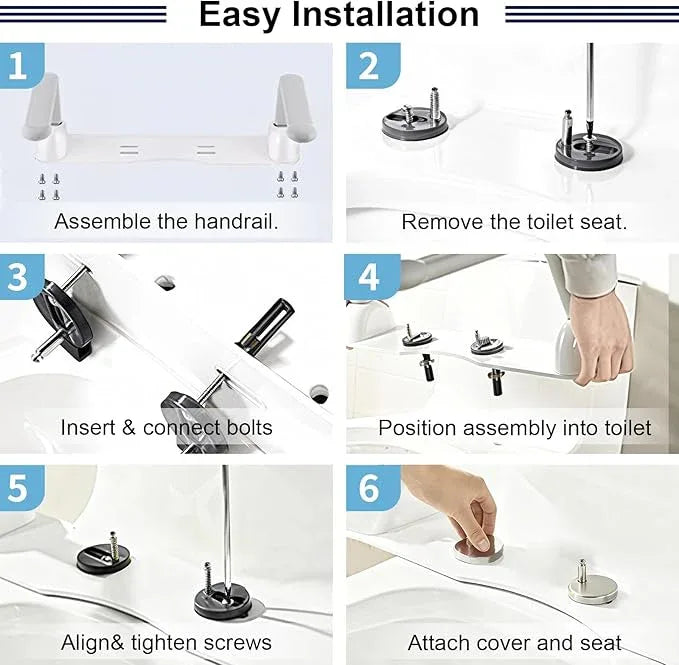 Easy Installation

1
Assemble the handrail.

2
Remove the toilet seat.

3
Insert & connect bolts

4
Position assembly into toilet

5
Align& tighten screws

6
Attach cover and seat