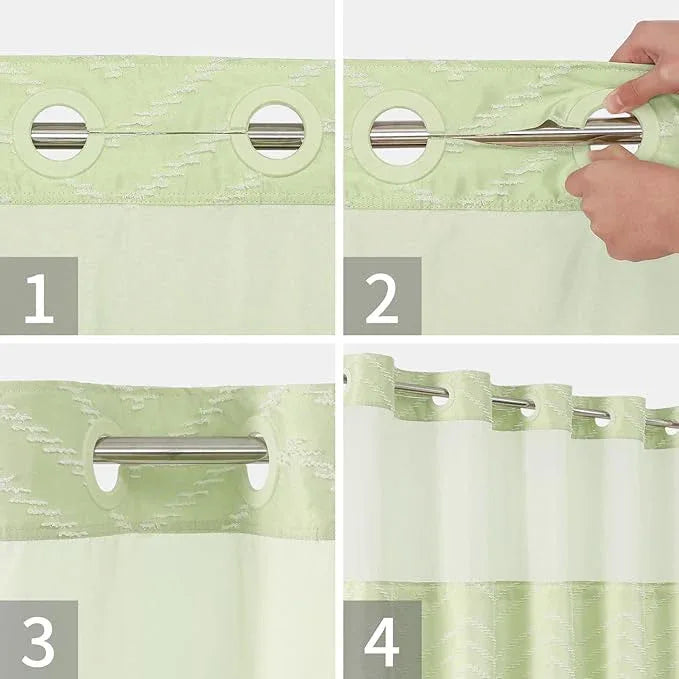 1

2

3

4