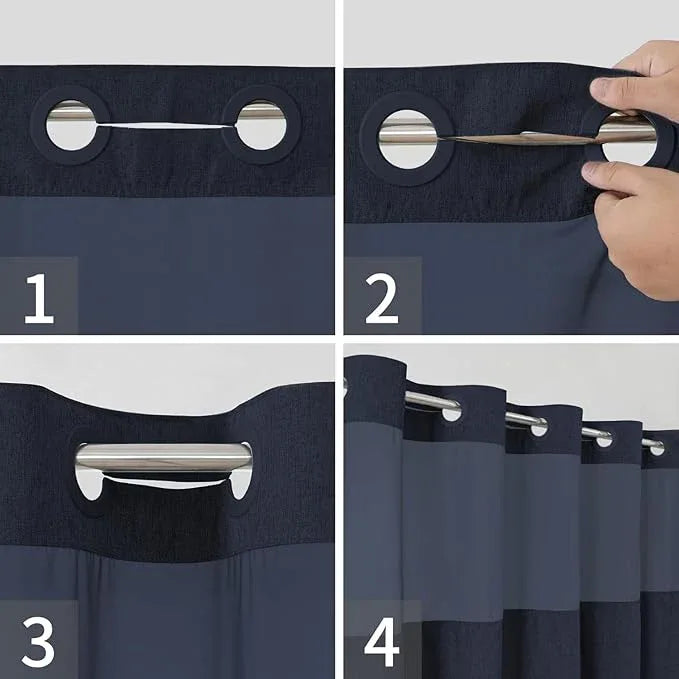 1

2

3

4