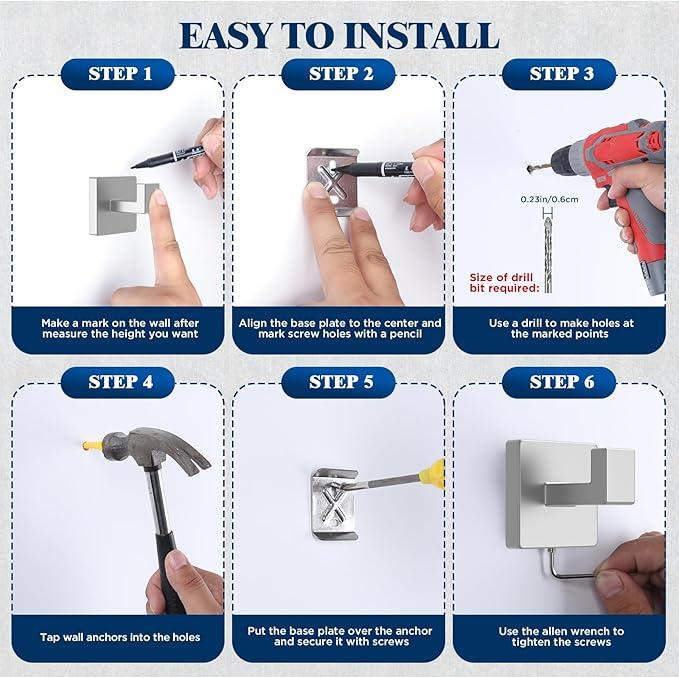 EASY TO INSTALL

STEP 1

Make a mark on the wall after measure the height you want

STEP 2

Align the base plate to the center and mark screw holes with a pencil

STEP 3

0.23in/0.6cm

Size of drill bit required:

Use a drill to make holes at the marked points

STEP 4

Tap wall anchors into the holes

STEP 5

Put the base plate over the anchor and secure it with screws

STEP 6

Use the allen wrench to tighten the screws