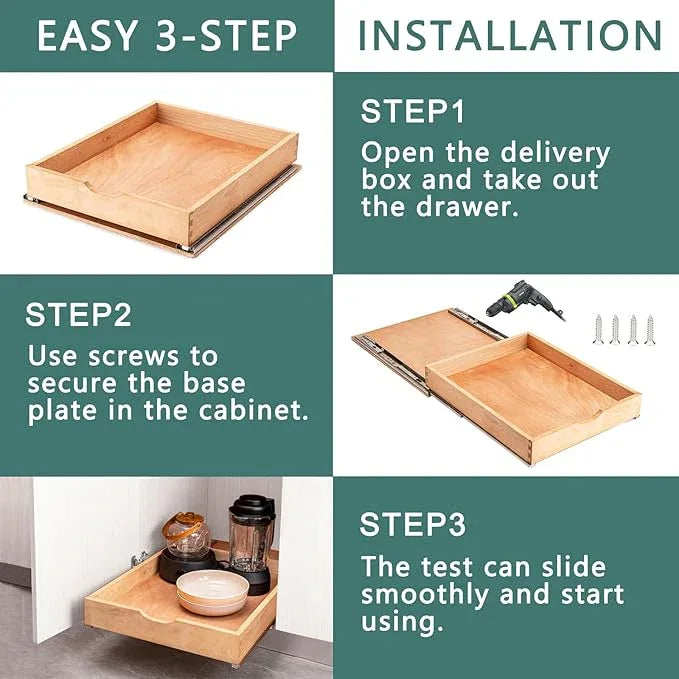 EASY 3-STEP INSTALLATION

STEP1
Open the delivery box and take out the drawer.

STEP2
Use screws to secure the base plate in the cabinet.

STEP3
The test can slide smoothly and start using.