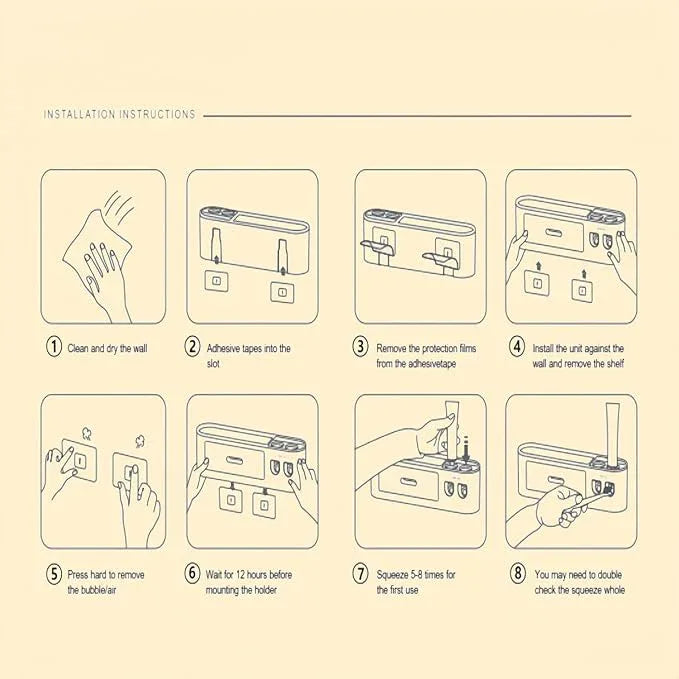 INSTALLATION INSTRUCTIONS

1 Clean and dry the wall

2 Adhesive tapes into the slot

3 Remove the protection films from the adhesivetape

4 Install the unit against the wall and remove the shelf

5 Press hard to remove the bubble/air

6 Wait for 12 hours before mounting the holder

7 Squeeze 5-8 times for the first use

8 You may need to double check the squeeze whole